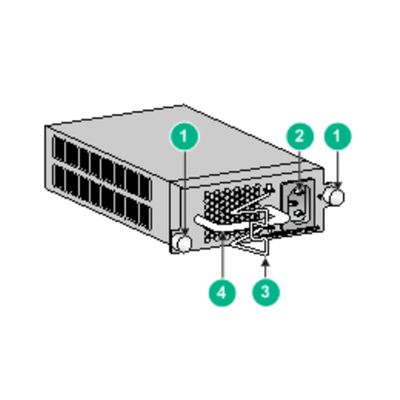 1
2
1
4
3